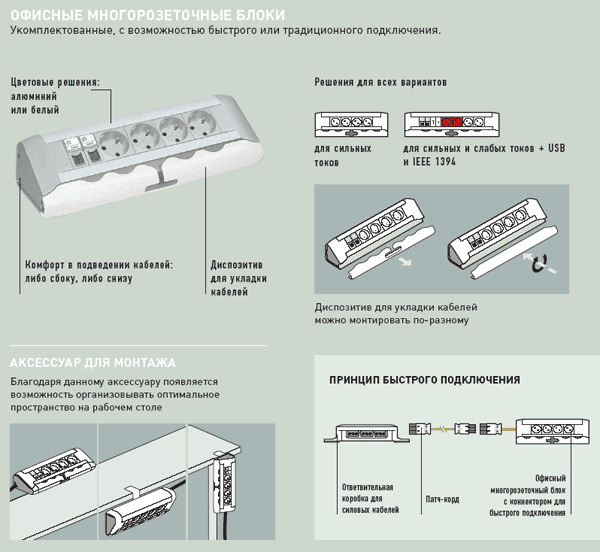 ОФИСНЫЕ МНОГОРОЗЕТОЧНЫЕ БЛОКИ
Укомплектованные, с возможностью быстрого или традиционного подключения.

Цветовые решения: алюминий или белый

Комфорт в подведении кабелей: либо сбоку, либо снизу

Диспозитив для укладки кабелей

Решения для всех вариантов

для сильных токов

для сильных и слабых токов + USB и IEEE 1394

Диспозитив для укладки кабелей можно монтировать по-разному

АКСЕССУАР ДЛЯ МОНТАЖА
Благодаря данному аксессуару появляется возможность организовывать оптимальное пространство на рабочем столе

ПРИНЦИП БЫСТРОГО ПОДКЛЮЧЕНИЯ

Ответвительная коробка для силовых кабелей

Патч-корд

Офисный многорозеточный блок с коннектором для быстрого подключения