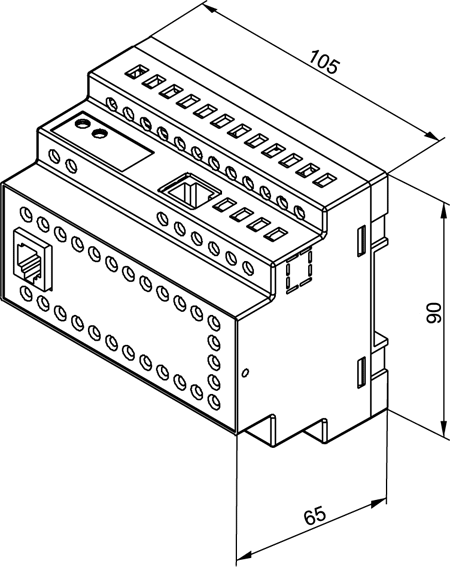 105

90

65